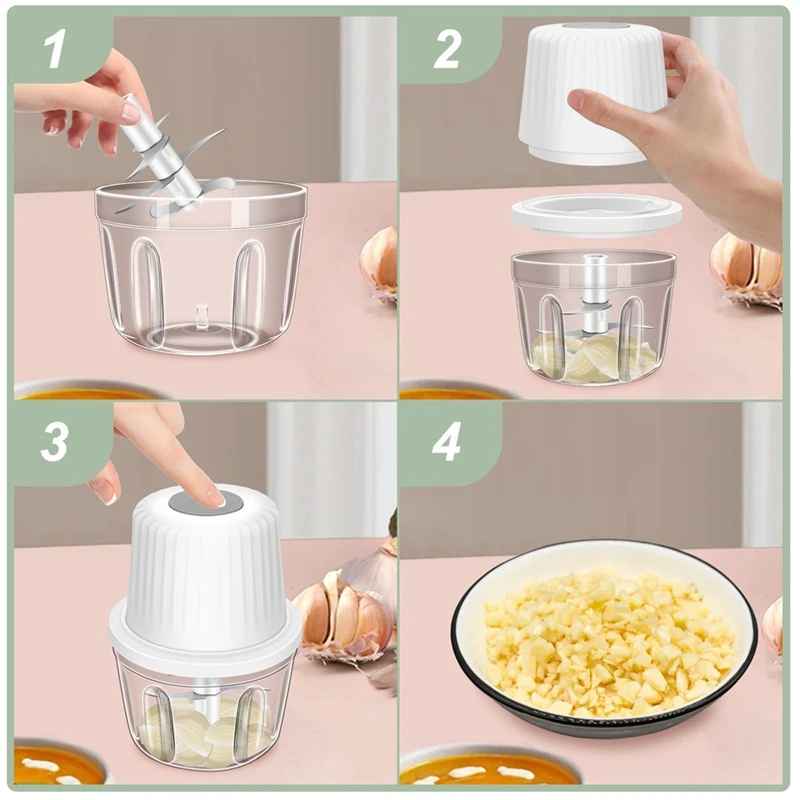 1

2

3

4